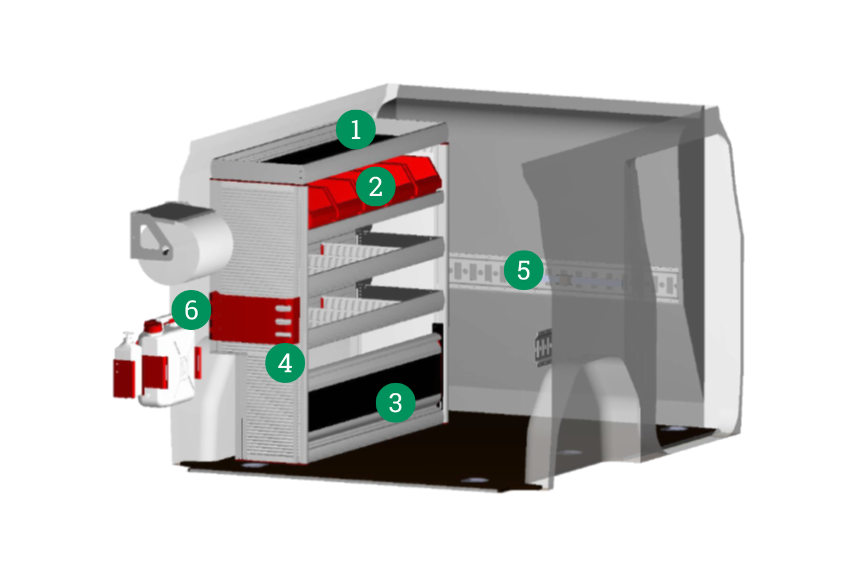 1
2
5
6
4
3