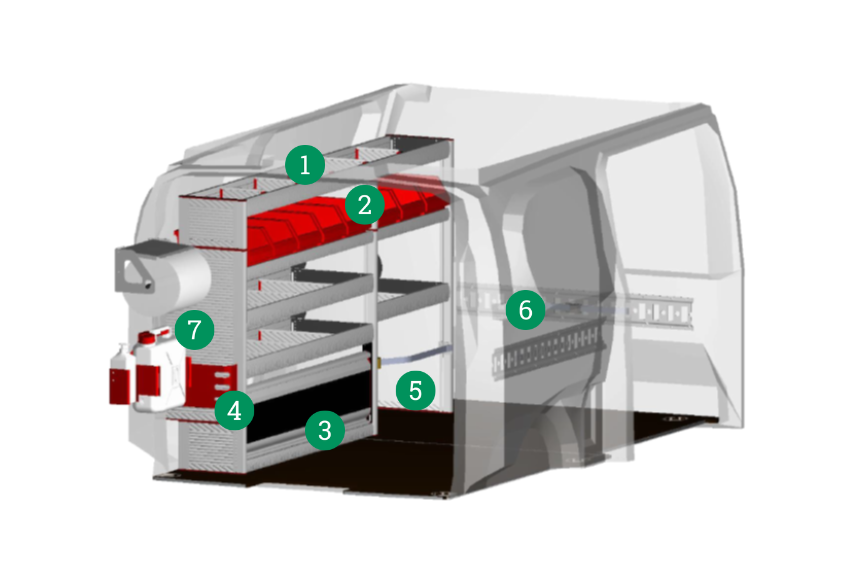 1
2
6
7
5
4
3