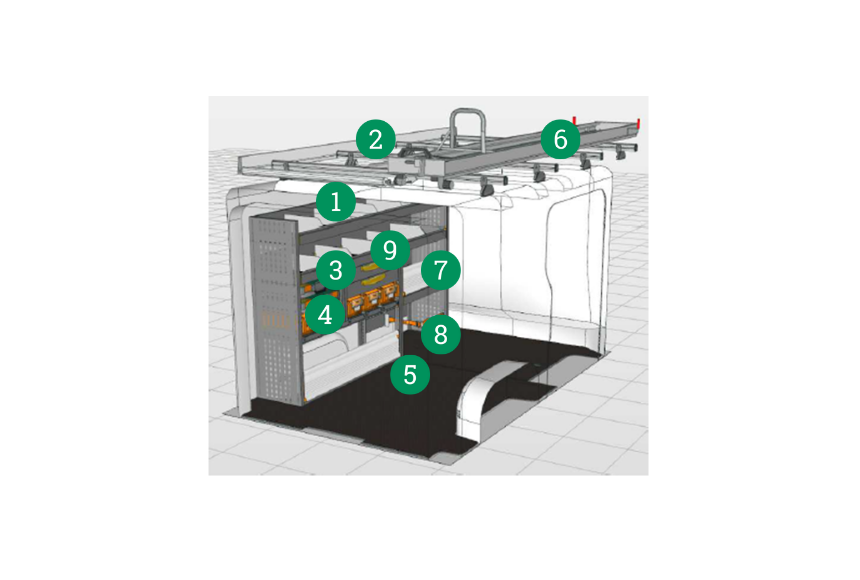 2
6
1
9
3
7
4
8
5