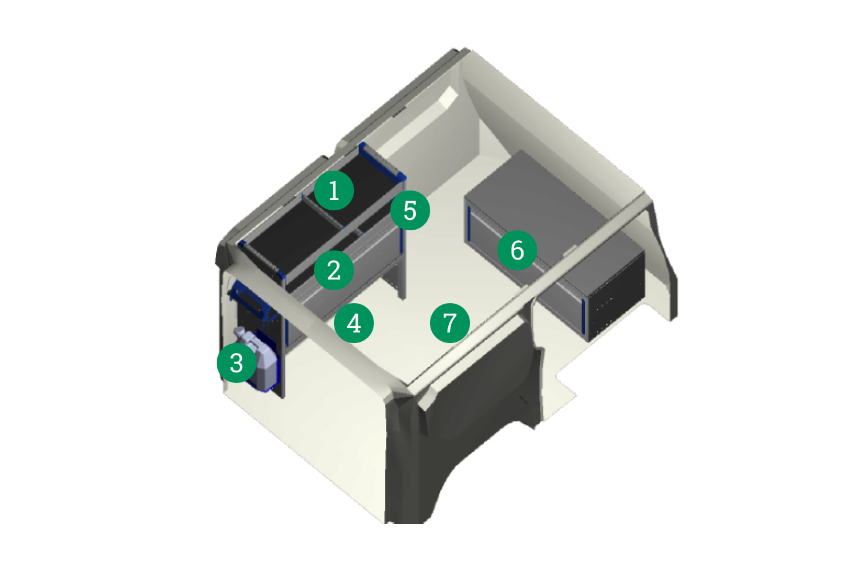 1
5
2
6
4
7
3