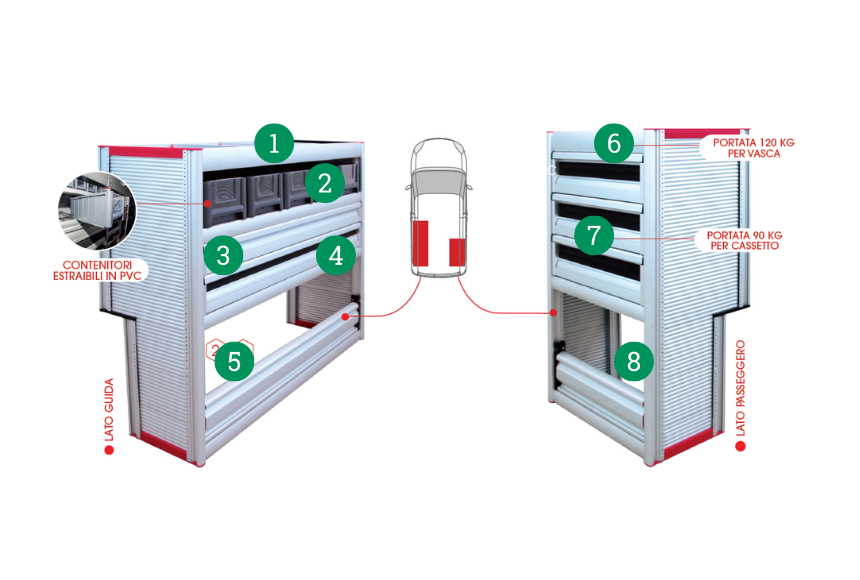 1
2
3
4
5
CONTENITORI ESTRAIBILI IN PVC
LATO GUIDA
6
PORTATA 120 KG PER VASCA
7
PORTATA 90 KG PER CASSETTO
8
LATO PASSEGGERO