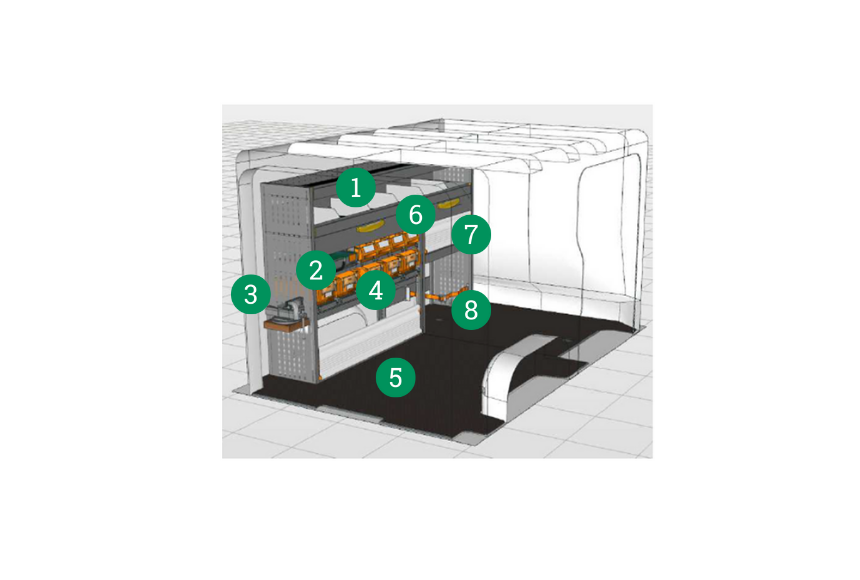 1
6
7
2
3
4
8
5