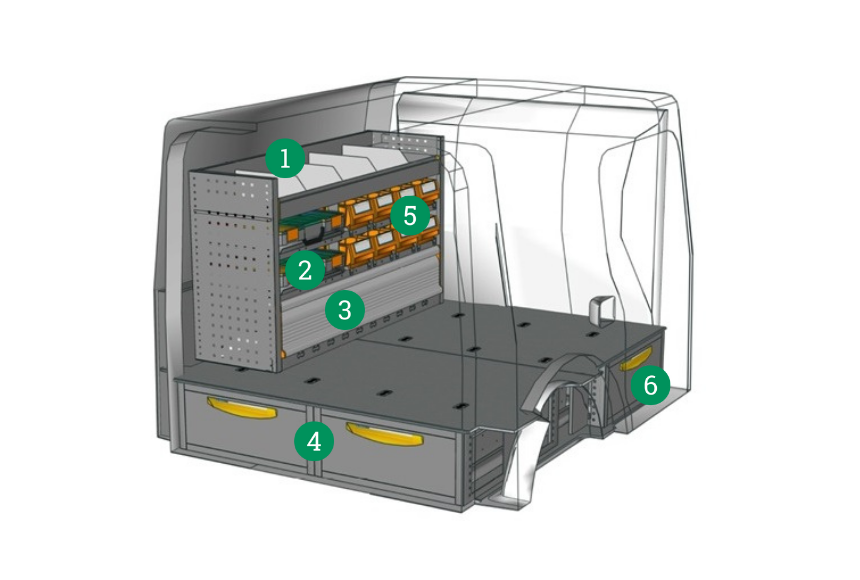 1
5
2
3
4
6