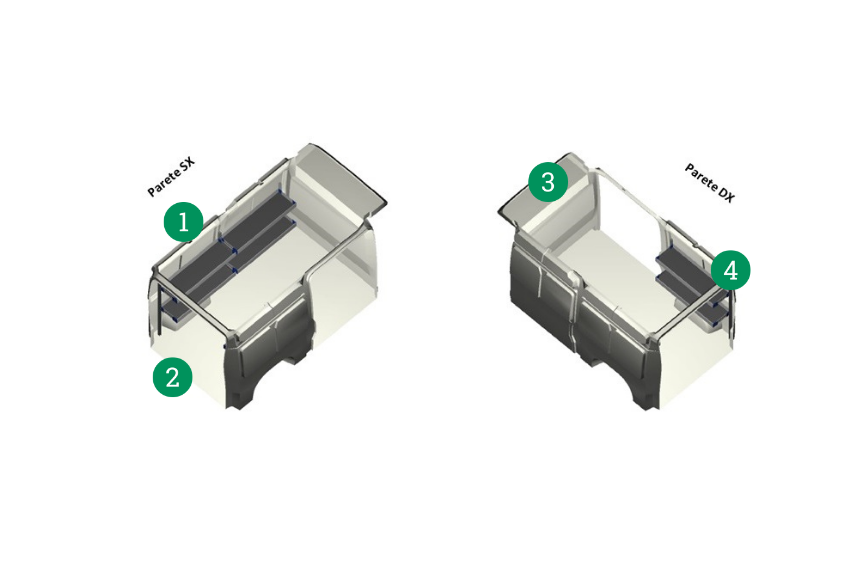 Parete SX

1

2

3

Parete DX

4